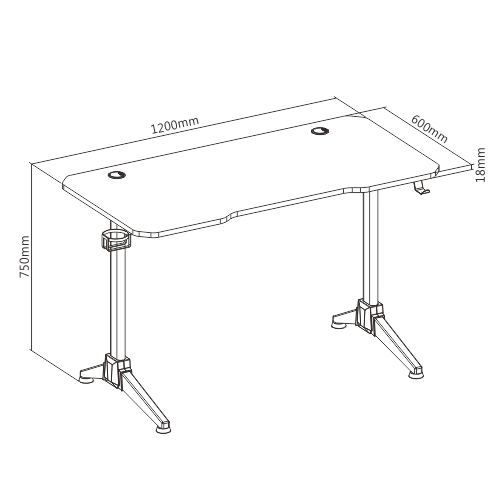 1200mm
600mm
18mm
750mm